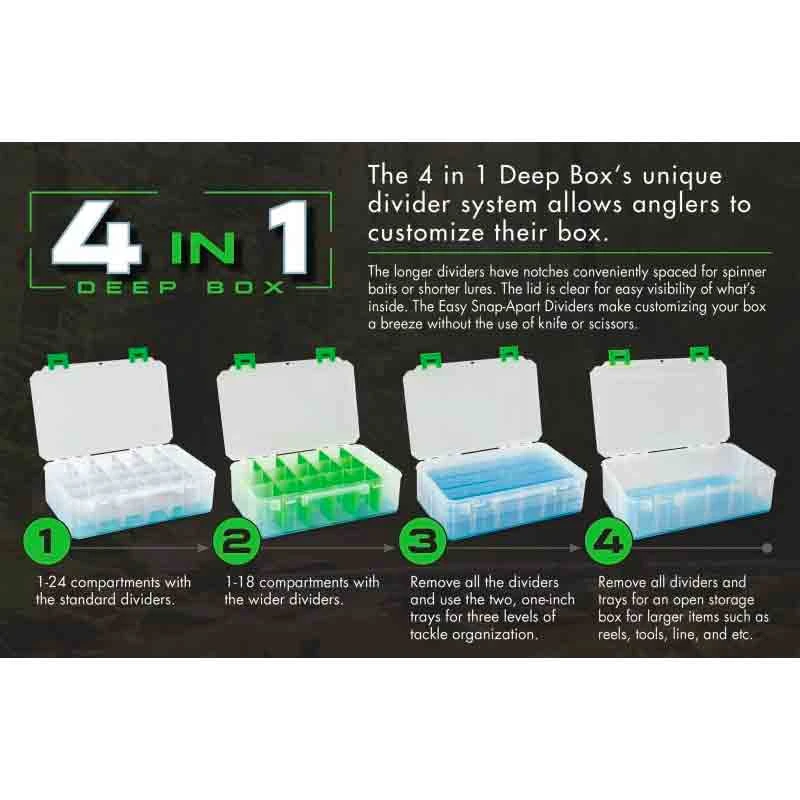 4 IN 1
DEEP BOX

The 4 in 1 Deep Box's unique divider system allows anglers to customize their box.

The longer dividers have notches conveniently spaced for spinner baits or shorter lures. The lid is clear for easy visibility of what's inside. The Easy Snap-Apart Dividers make customizing your box a breeze without the use of knife or scissors.

1
1-24 compartments with the standard dividers.

2
1-18 compartments with the wider dividers.

3
Remove all the dividers and use the two, one-inch trays for three levels of tackle organization.

4
Remove all dividers and trays for an open storage box for larger items such as reels, tools, line, and etc.